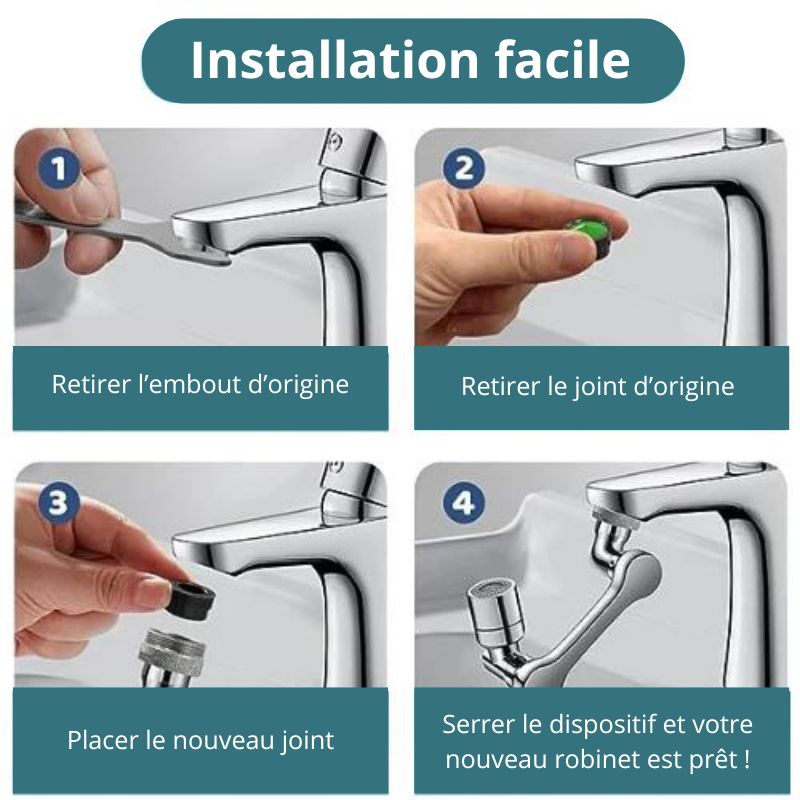 Installation facile

1

Retirer l’embout d’origine

2

Retirer le joint d’origine

3

Placer le nouveau joint

4

Serrer le dispositif et votre nouveau robinet est prêt !